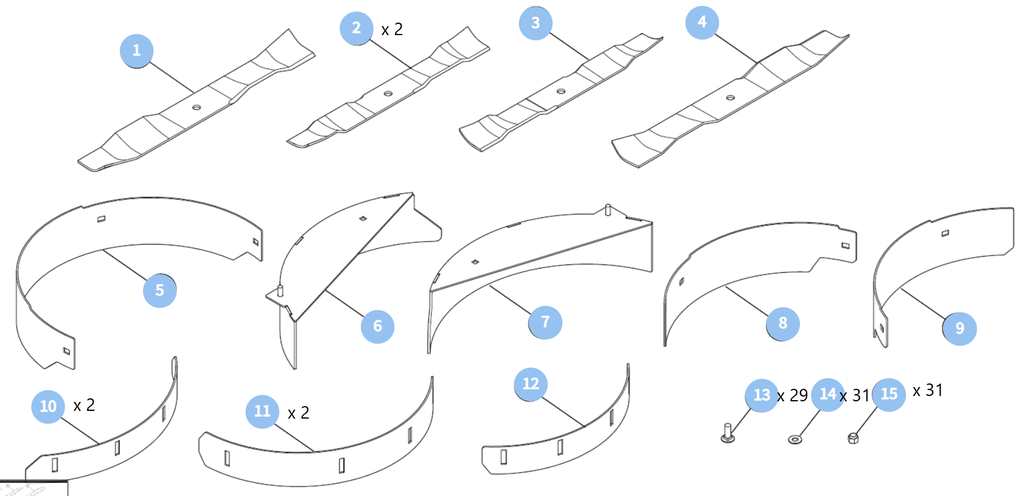 1
2 x 2
3
4
5
6
7
8
9
10 x 2
11 x 2
12
13 x 29
14 x 31
15 x 31