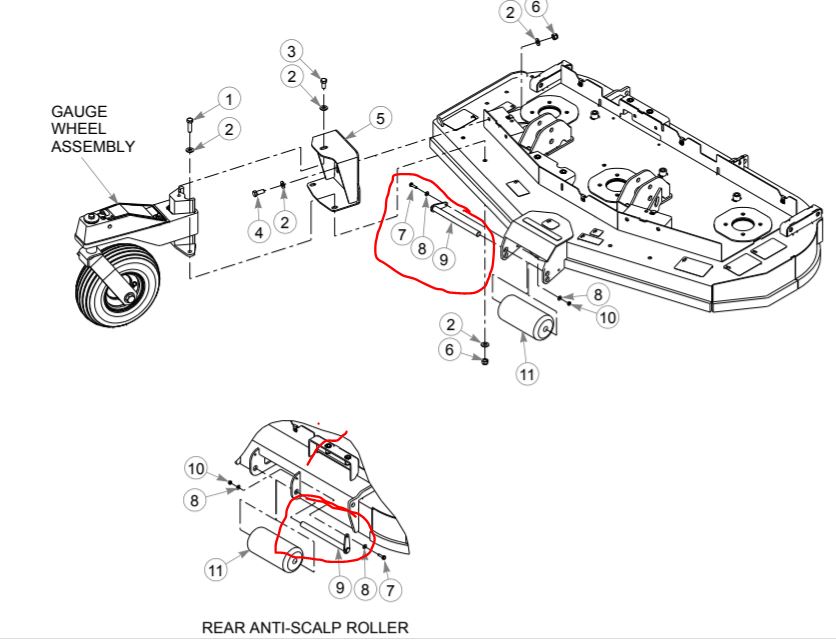 2
6
3
2
1
2
GAUGE WHEEL ASSEMBLY
5
4
2
7
8
9
8
10
2
6
11
10
8
11
9
8
7
REAR ANTI-SCALP ROLLER