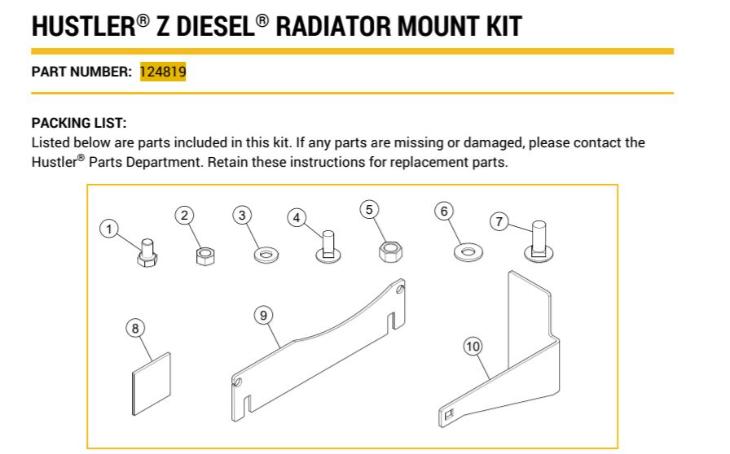 HUSTLER® Z DIESEL® RADIATOR MOUNT KIT

PART NUMBER: 124819

PACKING LIST:
Listed below are parts included in this kit. If any parts are missing or damaged, please contact the Hustler® Parts Department. Retain these instructions for replacement parts.

1 2 3 4 5 6 7

8 9 10