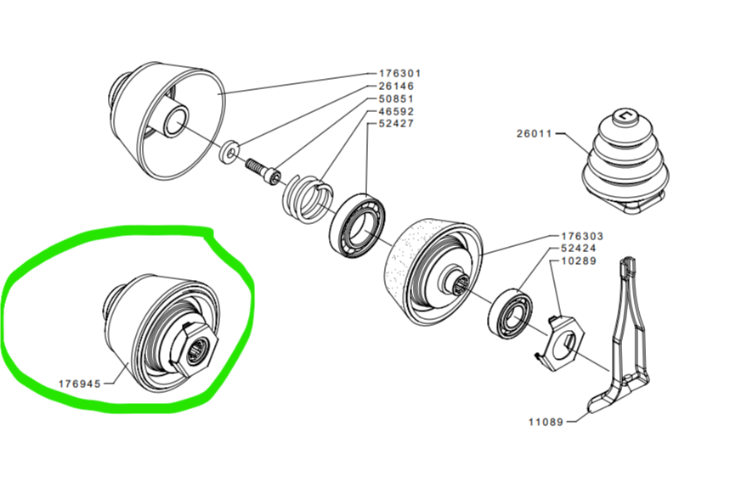 176301
26146
50851
46592
52427
26011
176303
52424
10289
176945
11089