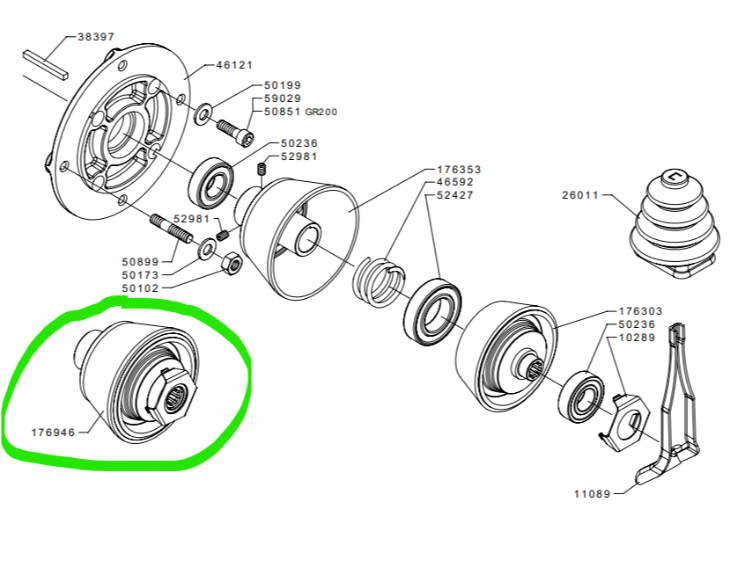 38397
46121
50199
59029
50851 GR200
50236
52981
176353
46592
52427
26011
52981
50899
50173
50102
176303
50236
10289
176946
11089